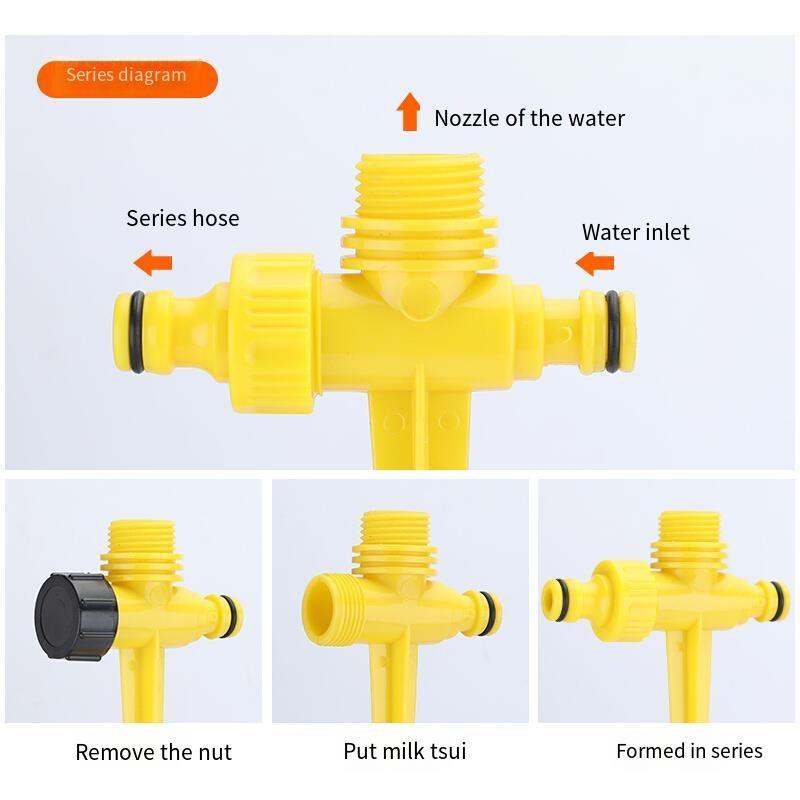 Series diagram

Nozzle of the water

Series hose

Water inlet

Remove the nut

Put milk tsui

Formed in series